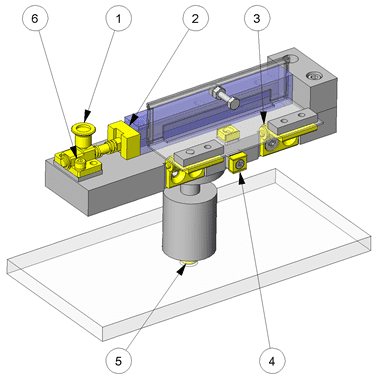 6
1
2
3
5
4