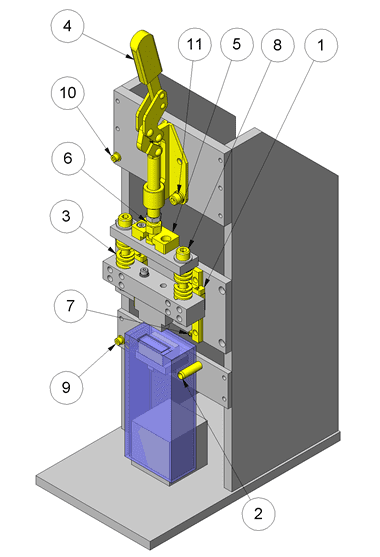 4
11
5
8
1
10
6
3
7
9
2